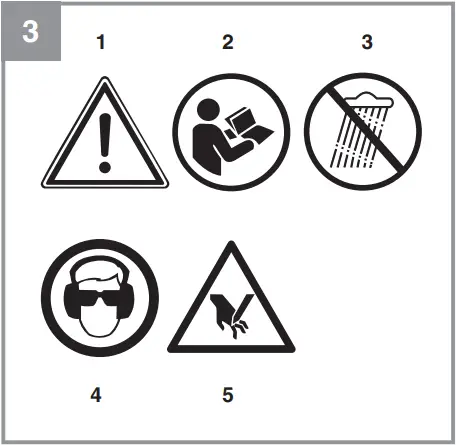 3

1

2

3

4

5