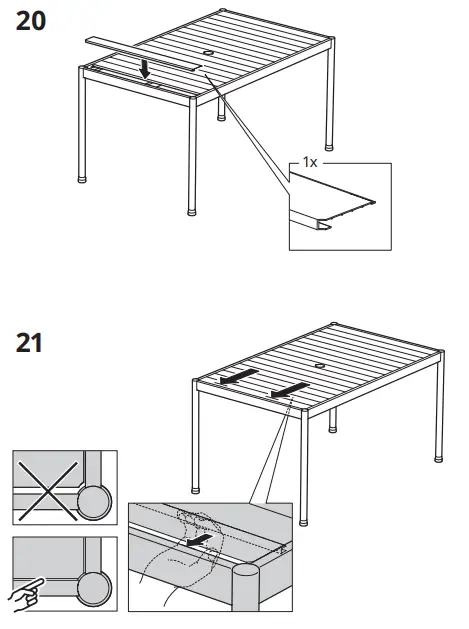 20

1x

21