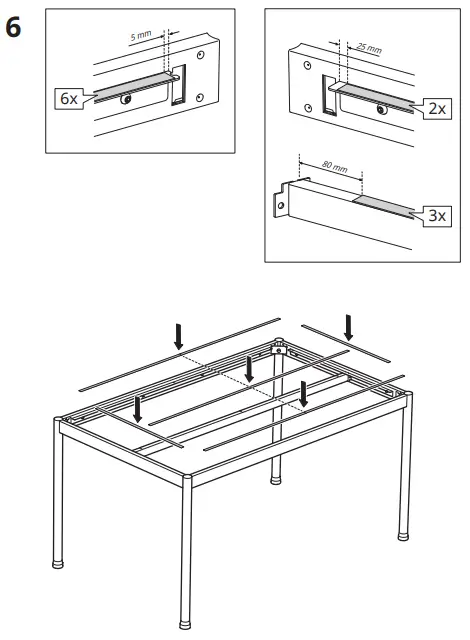 6

5 mm

6x

25 mm

2x

80 mm

3x