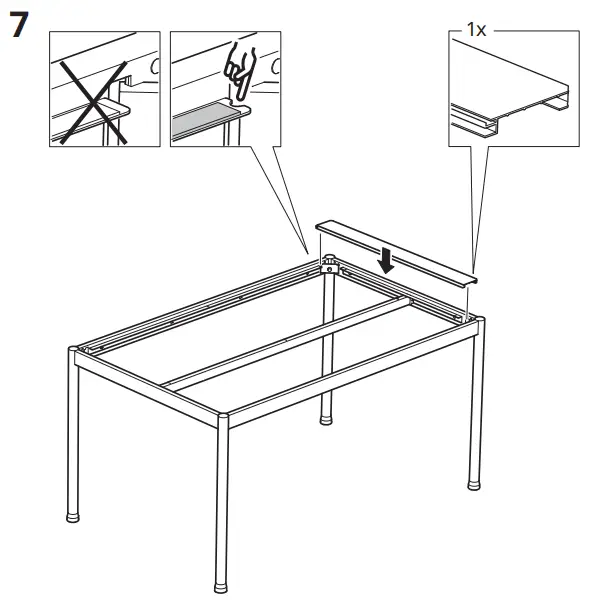 7

1x