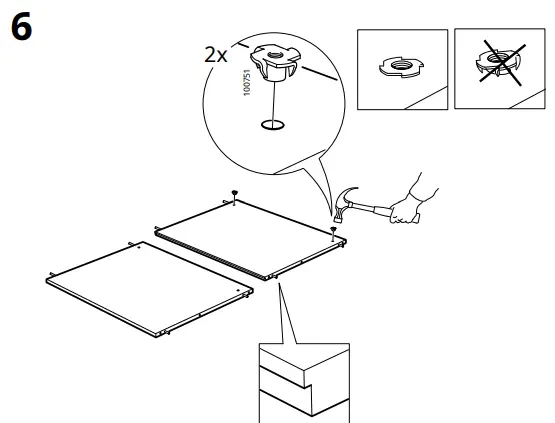 6

2x

100751