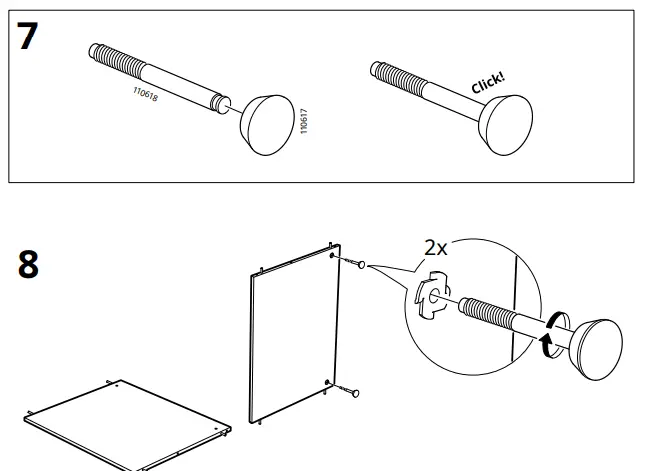 7

110618

110617

Click!

8

2x