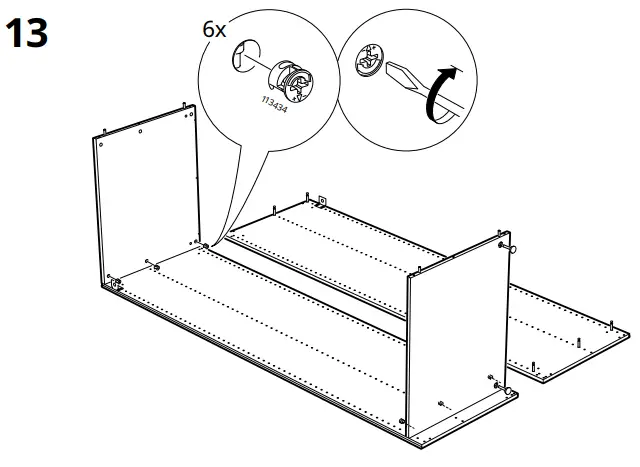 13

6x

113434