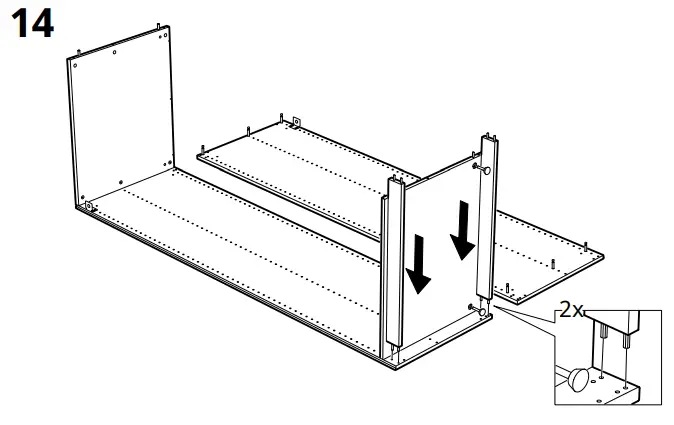 14

2x