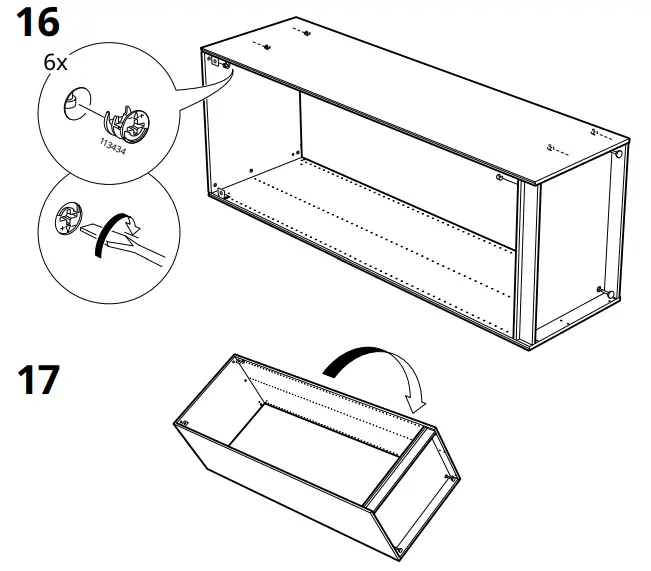 16

6x

113434

17