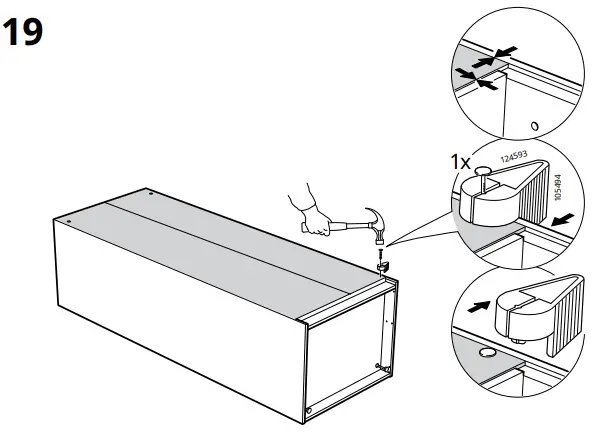 19

1x
124593
105494