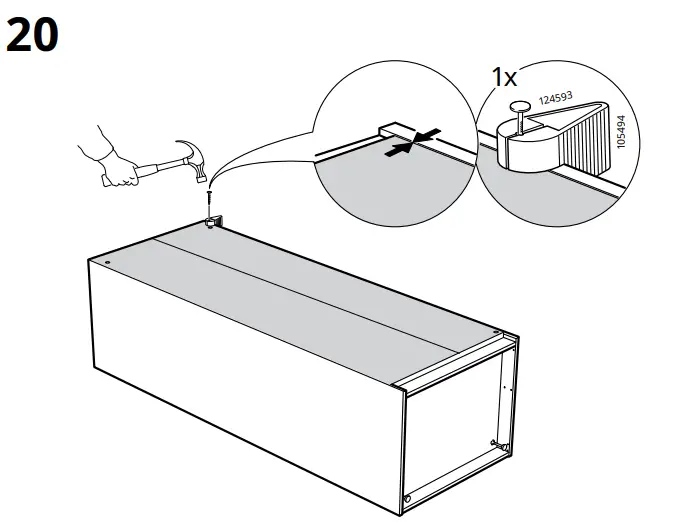 20

1x

124593

105494