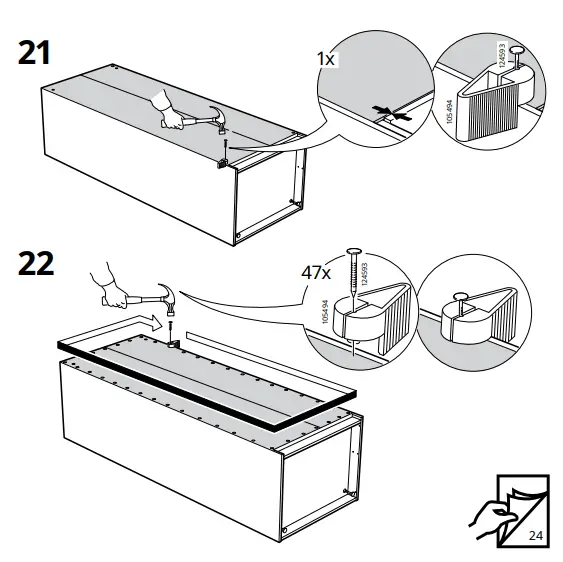 21

1x

124593

105494

22

47x

124593

105494

24