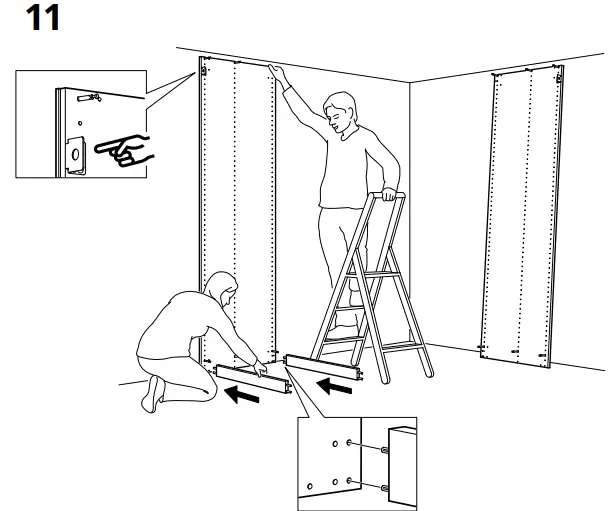 11