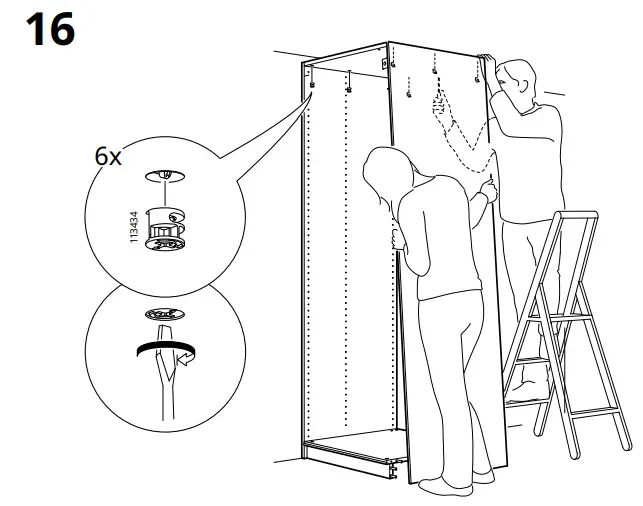 16

6x

113434