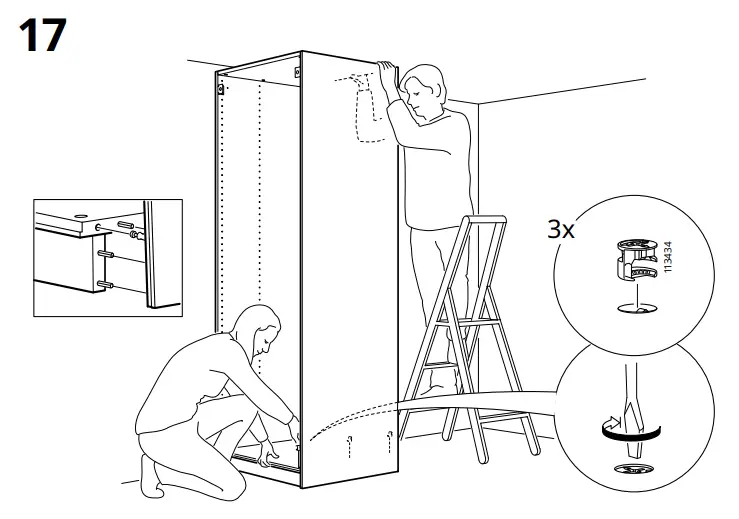 17

3x

113434