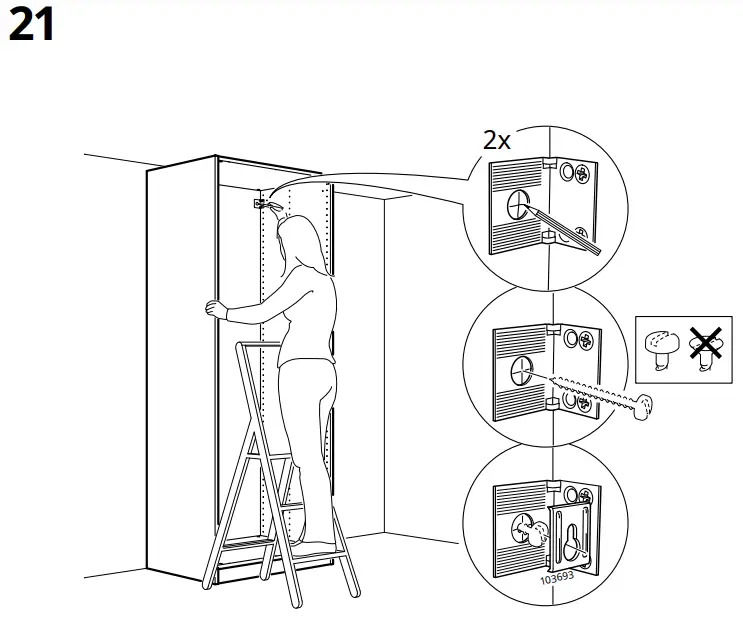 21

2x

103693