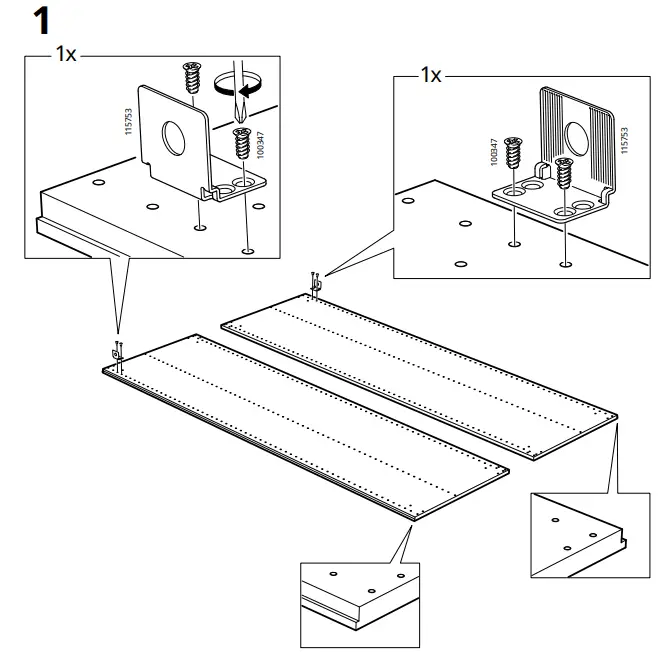 1

1x

115753

100347

1x

100347

115753