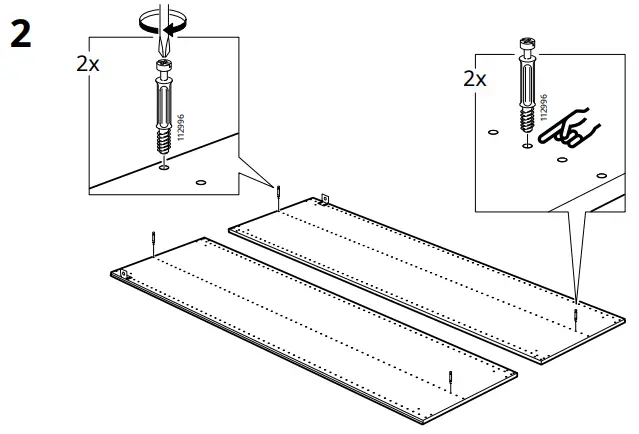 2

2x

112996

2x

112996