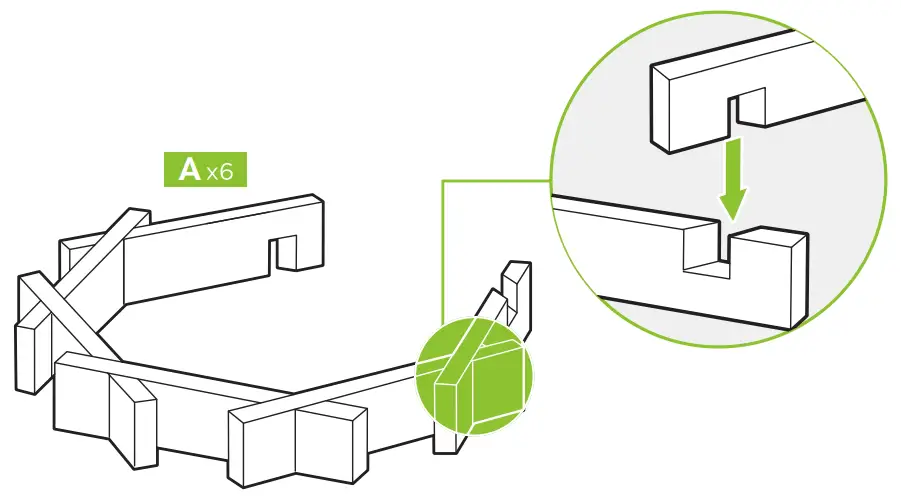 A x6