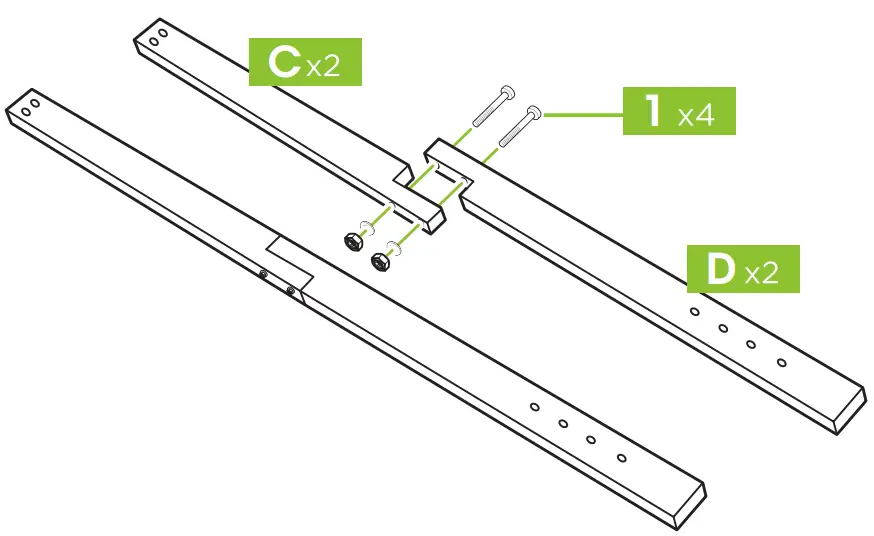 C x2

1 x4

D x2