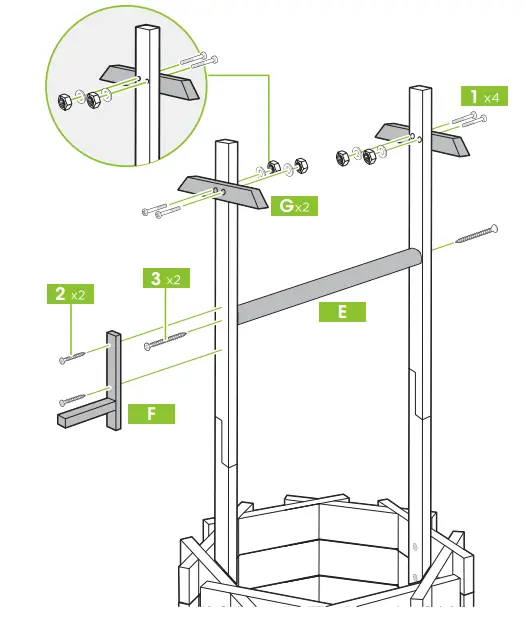 1 x4

G x2

3 x2

2 x2

E

F