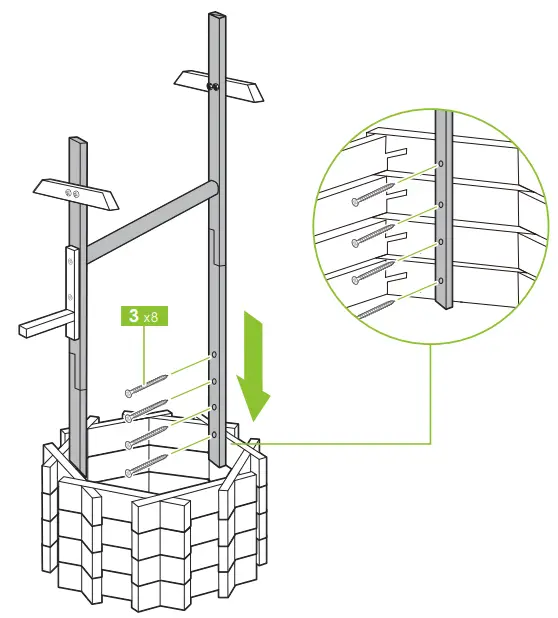 3 x8