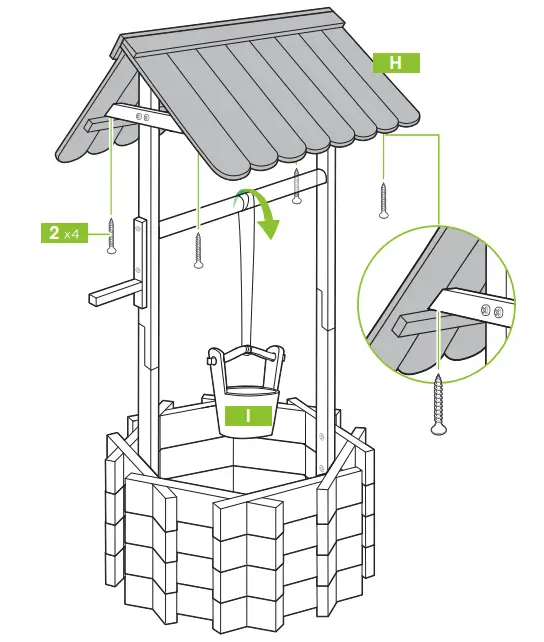 H

2 x4

I