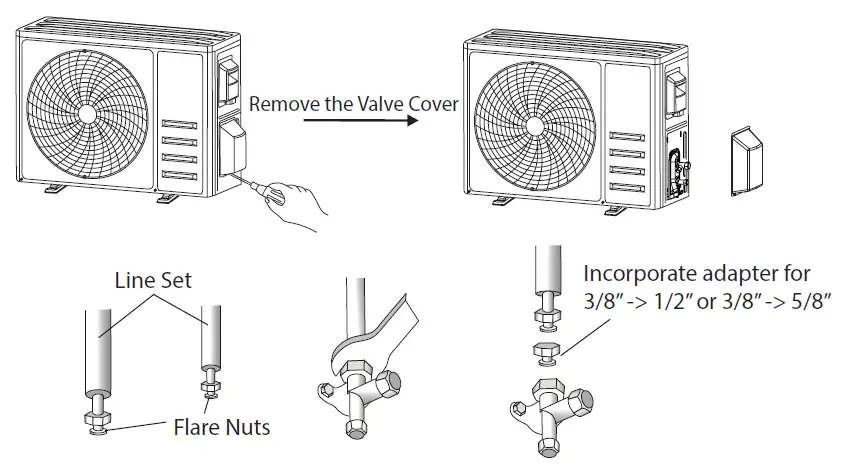 Remove the Valve Cover

Line Set

Flare Nuts

Incorporate adapter for 3/8" -> 1/2" or 3/8" -> 5/8"