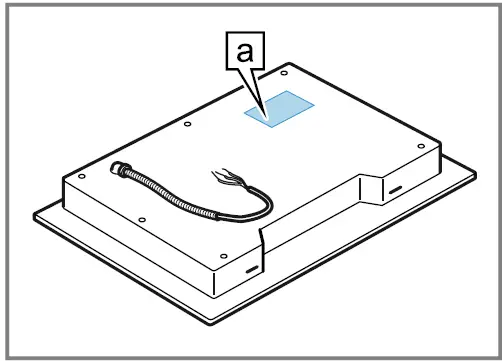 a