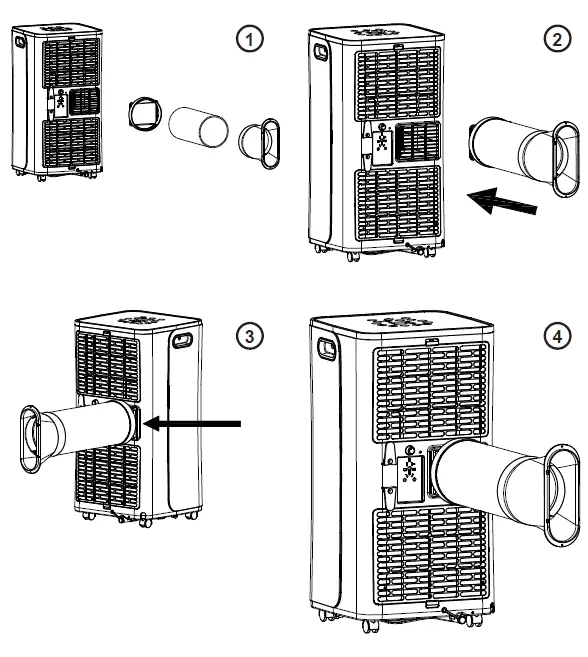 1

2

3

4