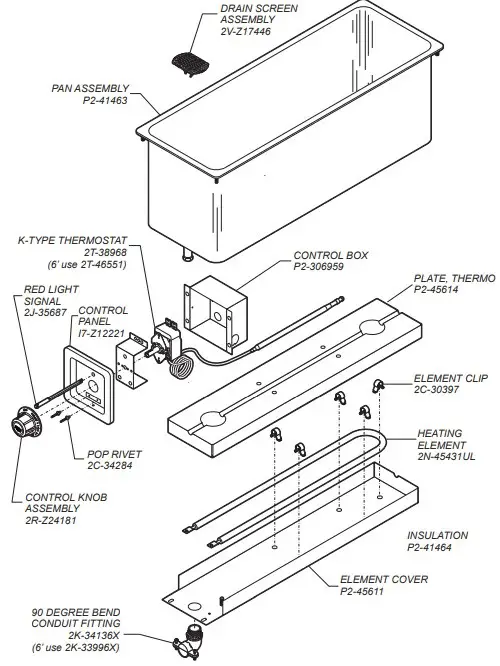 DRAIN SCREEN ASSEMBLY
2V-Z17446

PAN ASSEMBLY
P2-41463

K-TYPE THERMOSTAT
2T-38968
(6' use 2T-46551)

CONTROL BOX
P2-306959

PLATE, THERMO
P2-45614

RED LIGHT SIGNAL
2J-35687

CONTROL PANEL
I7-Z12221

ELEMENT CLIP
2C-30397

HEATING ELEMENT
2N-45431UL

POP RIVET
2C-34284

CONTROL KNOB ASSEMBLY
2R-Z24181

INSULATION
P2-41464

ELEMENT COVER
P2-45611

90 DEGREE BEND CONDUIT FITTING
2K-34136X
(6' use 2K-33996X)