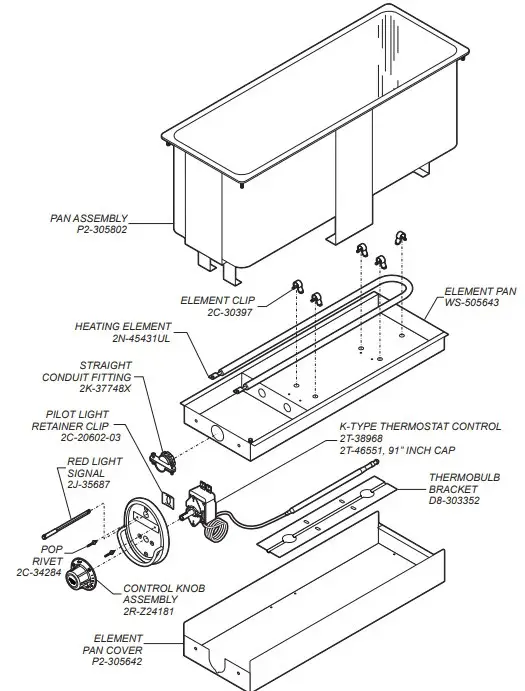 PAN ASSEMBLY
P2-305802

ELEMENT CLIP
2C-30397

ELEMENT PAN
WS-505643

HEATING ELEMENT
2N-45431UL

STRAIGHT
CONDUIT FITTING
2K-37748X

PILOT LIGHT
RETAINER CLIP
2C-20602-03

K-TYPE THERMOSTAT CONTROL
2T-38968
2T-46551, 91" INCH CAP

RED LIGHT
SIGNAL
2J-35687

THERMOBULB
BRACKET
D8-303352

POP
RIVET
2C-34284

CONTROL KNOB
ASSEMBLY
2R-Z24181

ELEMENT
PAN COVER
P2-305642