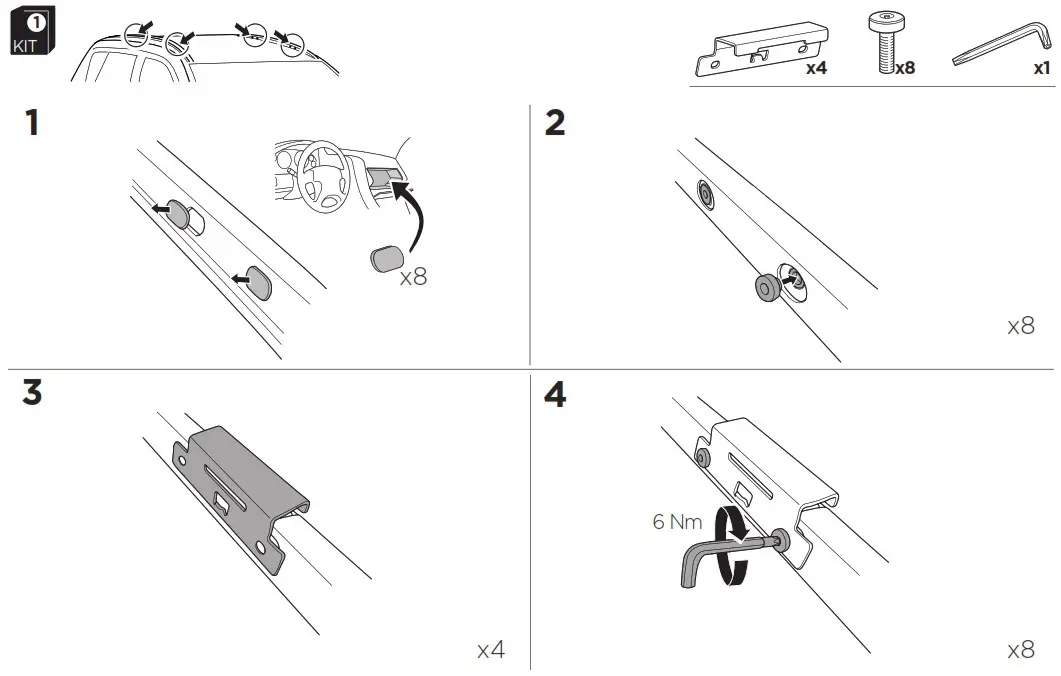 1
KIT

x4 x8 x1

1

x8

2

x8

3

x4

4

6 Nm

x8