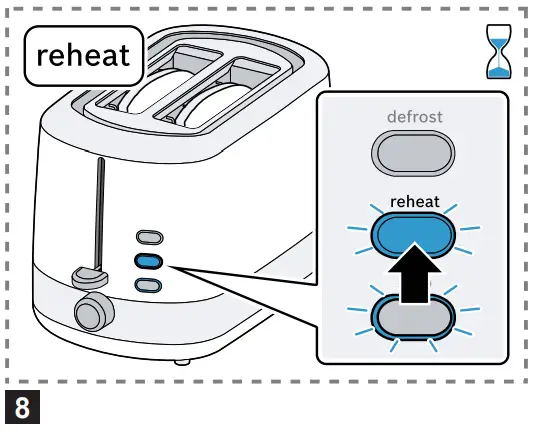 reheat

defrost

reheat

8