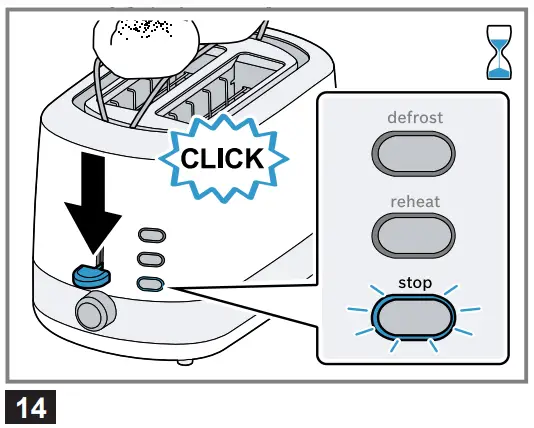 CLICK

defrost

reheat

stop

14