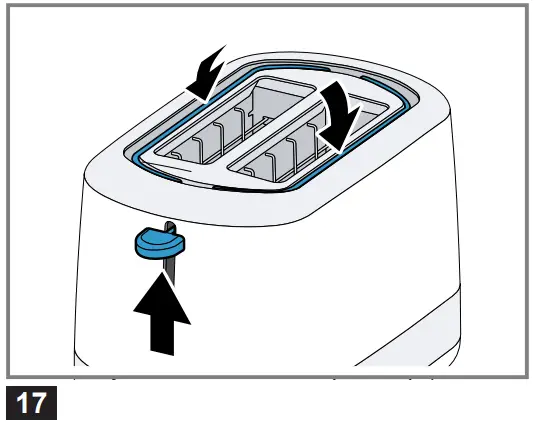 17