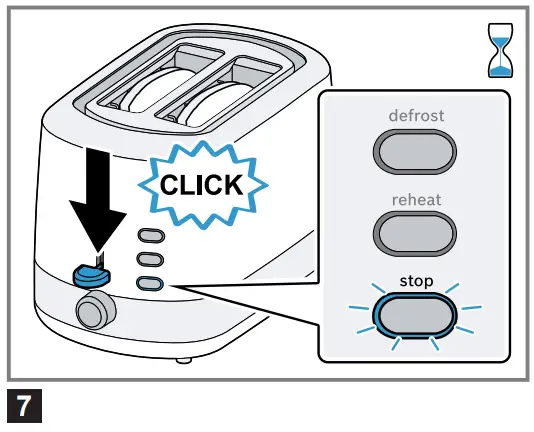 CLICK

defrost

reheat

stop

7