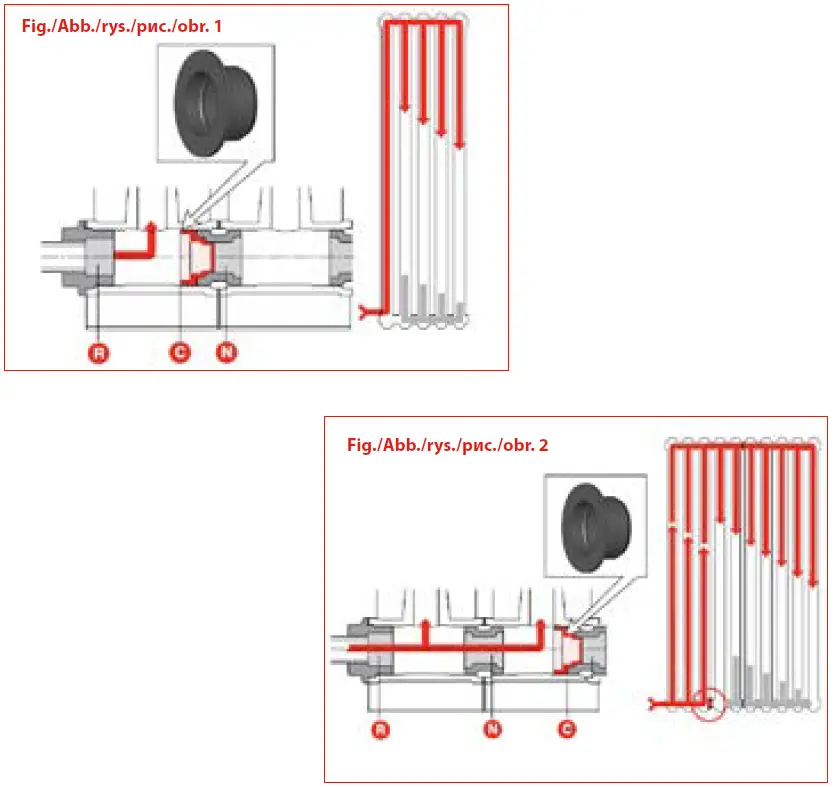 Fig./Abb./rys./рис./obr. 1

R
C
N

Fig./Abb./rys./рис./obr. 2

R
N
C