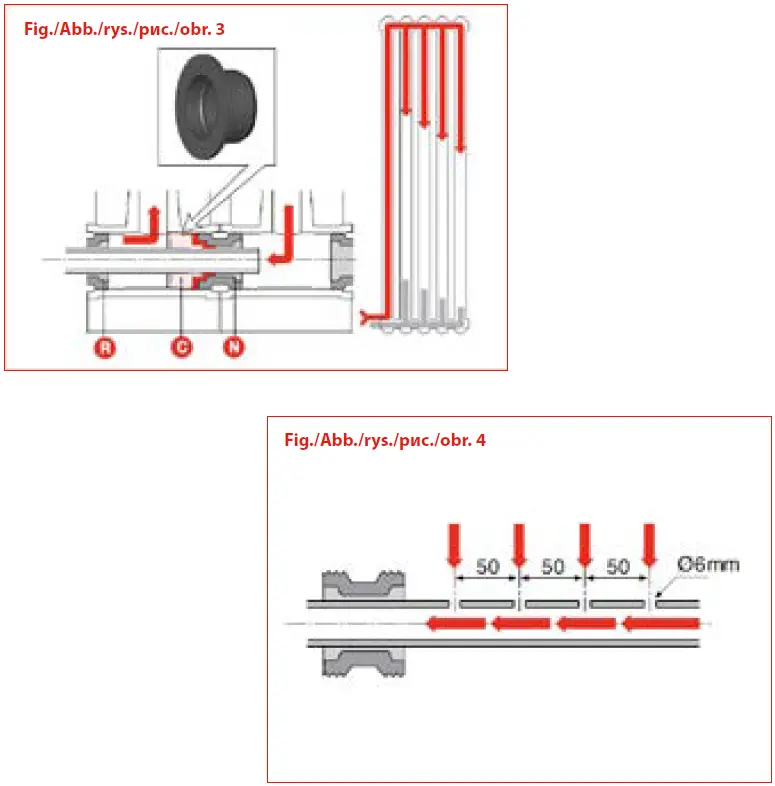 Fig./Abb./rys./рис./obr. 3

R
C
N

Fig./Abb./rys./рис./obr. 4

50
50
50
Ø6mm