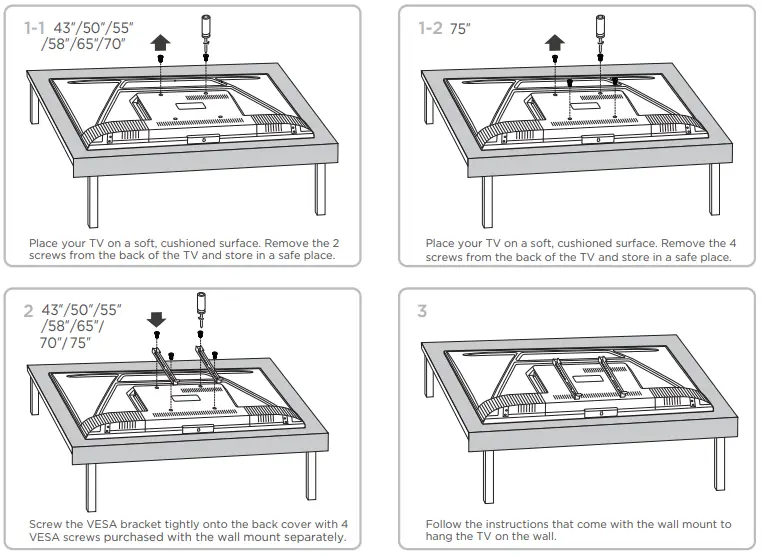 1-1 43"/50"/55" /58"/65"/70"

Place your TV on a soft, cushioned surface. Remove the 2 screws from the back of the TV and store in a safe place.

1-2 75"

Place your TV on a soft, cushioned surface. Remove the 4 screws from the back of the TV and store in a safe place.

2 43"/50"/55" /58"/65"/ 70"/75"

Screw the VESA bracket tightly onto the back cover with 4 VESA screws purchased with the wall mount separately.

3

Follow the instructions that come with the wall mount to hang the TV on the wall.