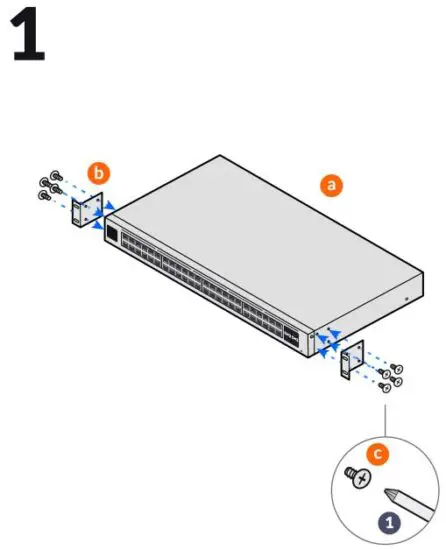 1

b

a

c

1