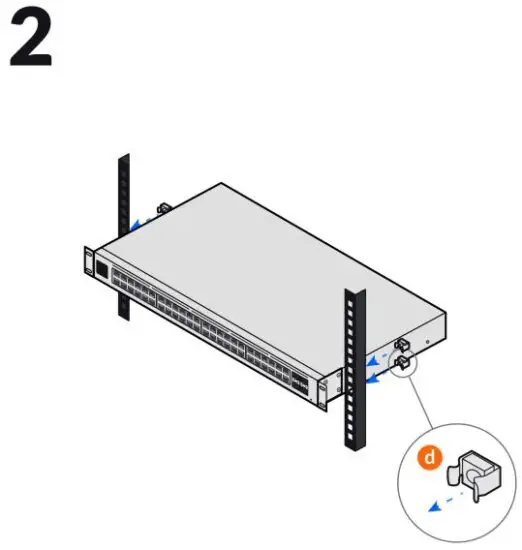 2

d