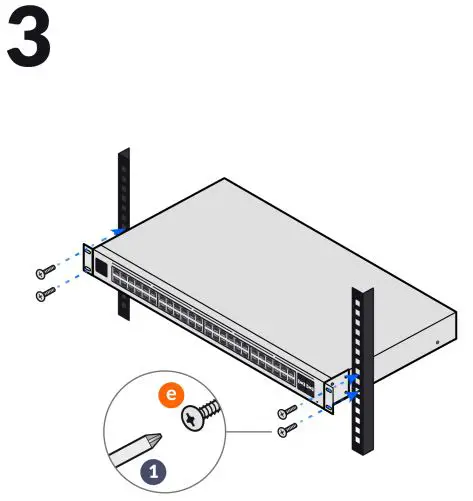 3

e

1