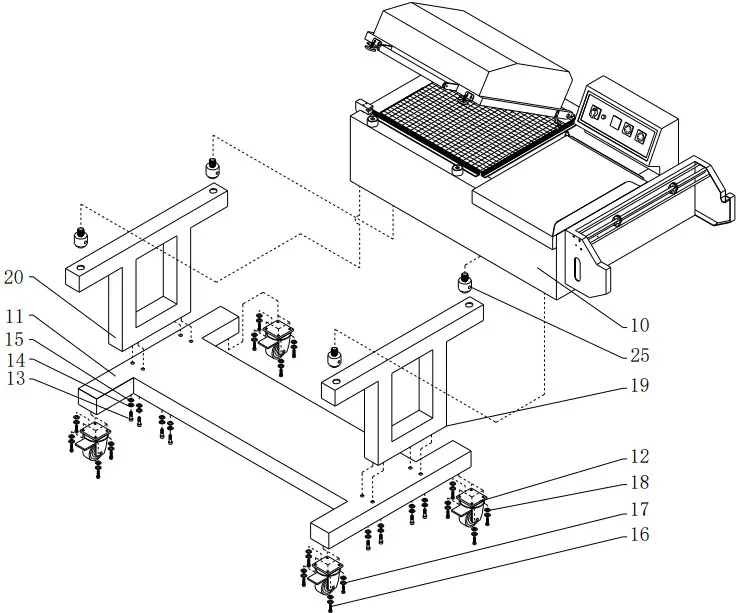 20
11
15
14
13
10
25
19
12
18
17
16