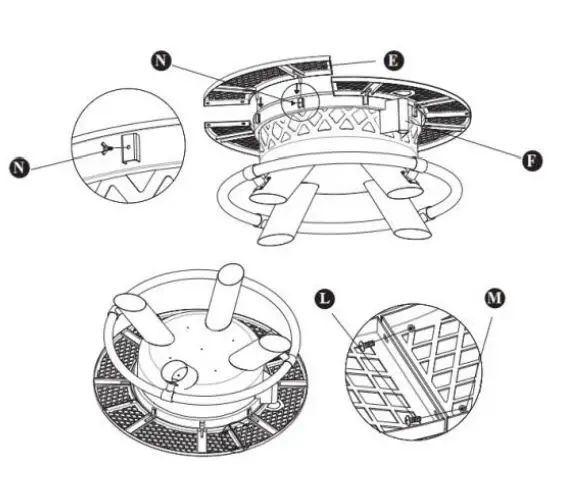 N
E
N
F
L
M