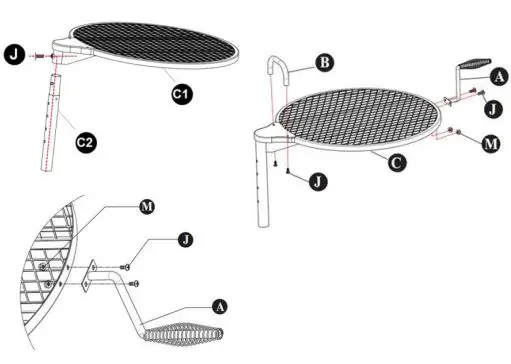 J
C1
C2
B
A
J
M
C
J
M
J
A