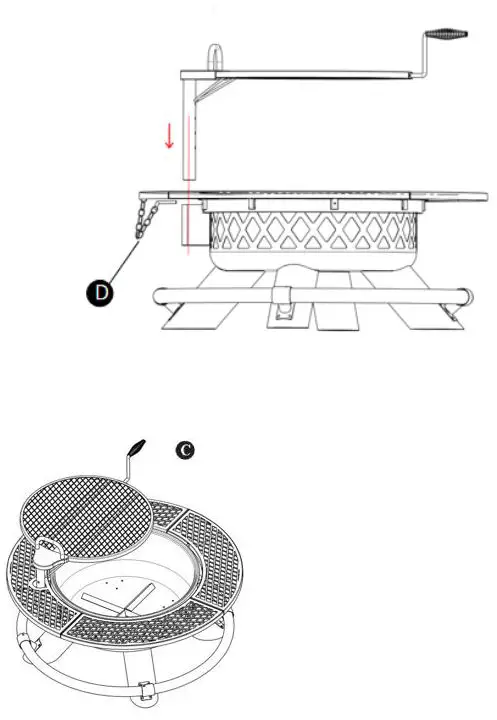 D

C