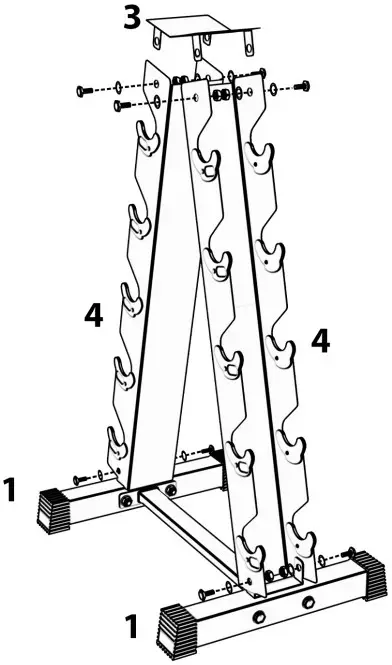 3

4

4

1

1