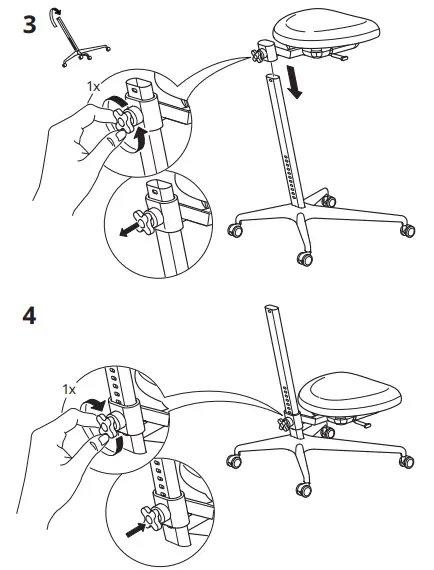 3

1x

4

1x