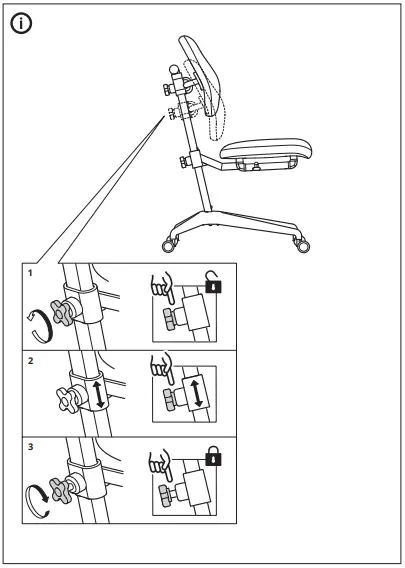 i

1

2

3