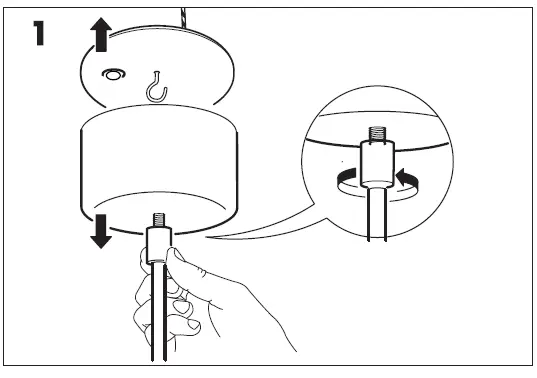 1