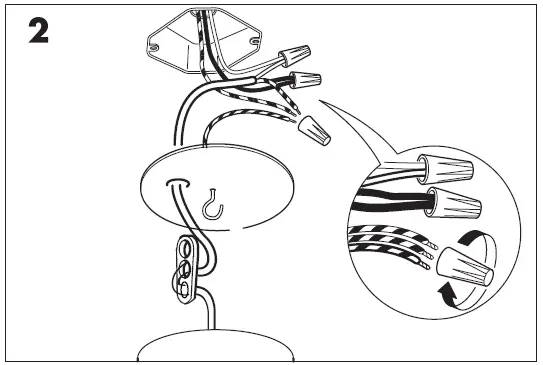 2