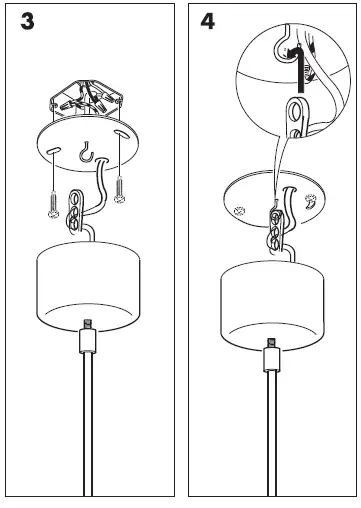 3

4