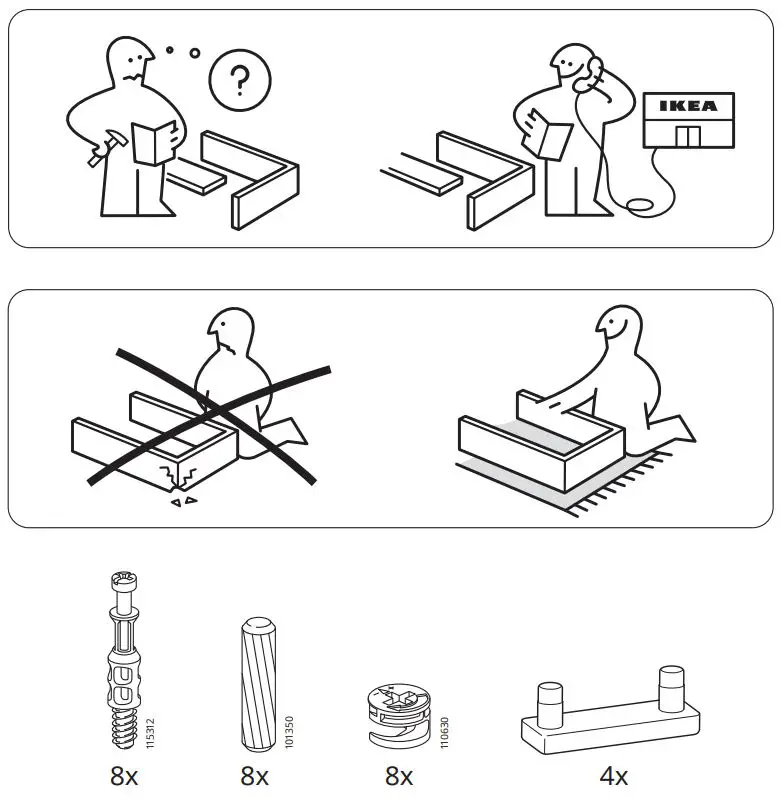 ?

IKEA

115312
8x

101350
8x

110630
8x

4x